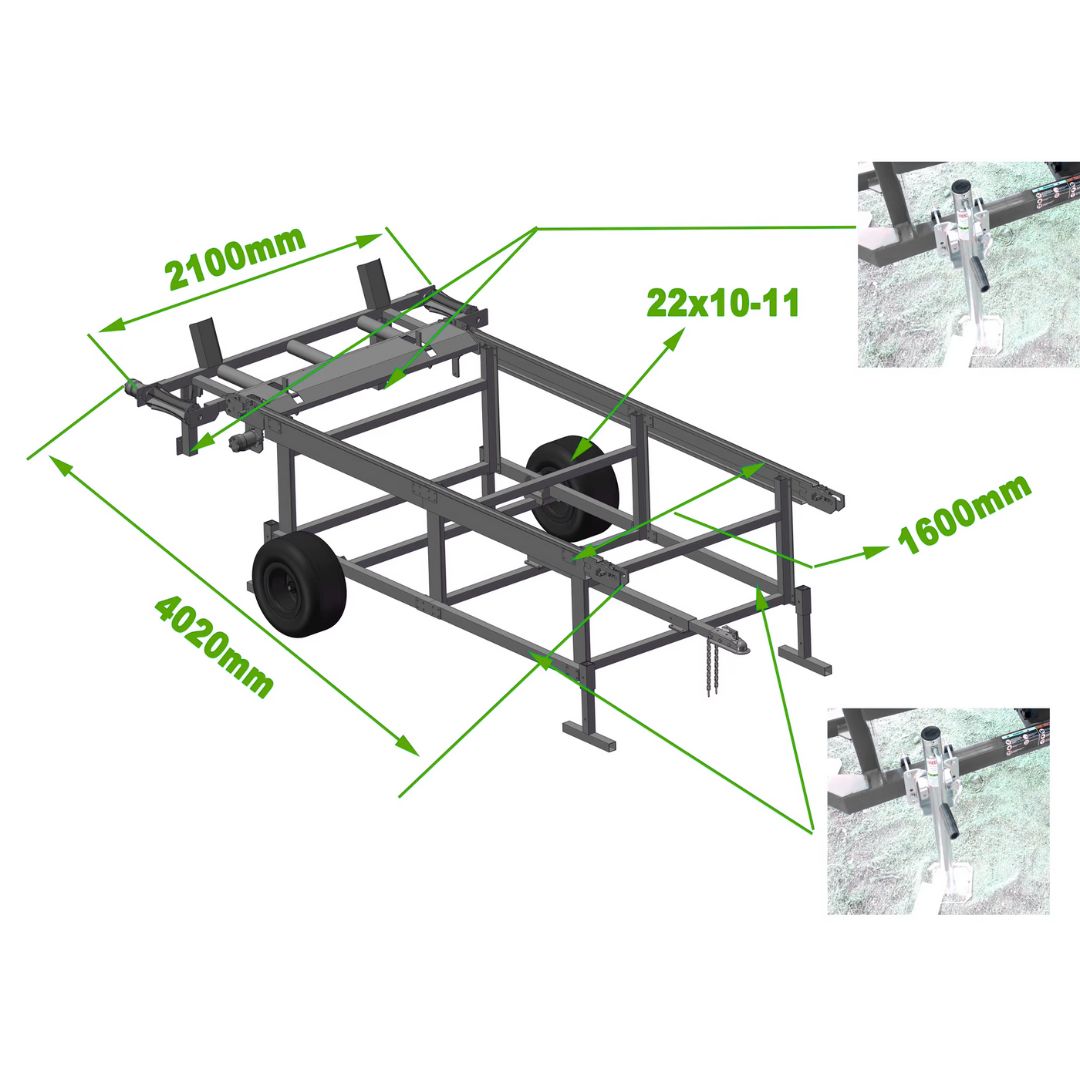 2100mm

22x10-11

1600mm

4020mm